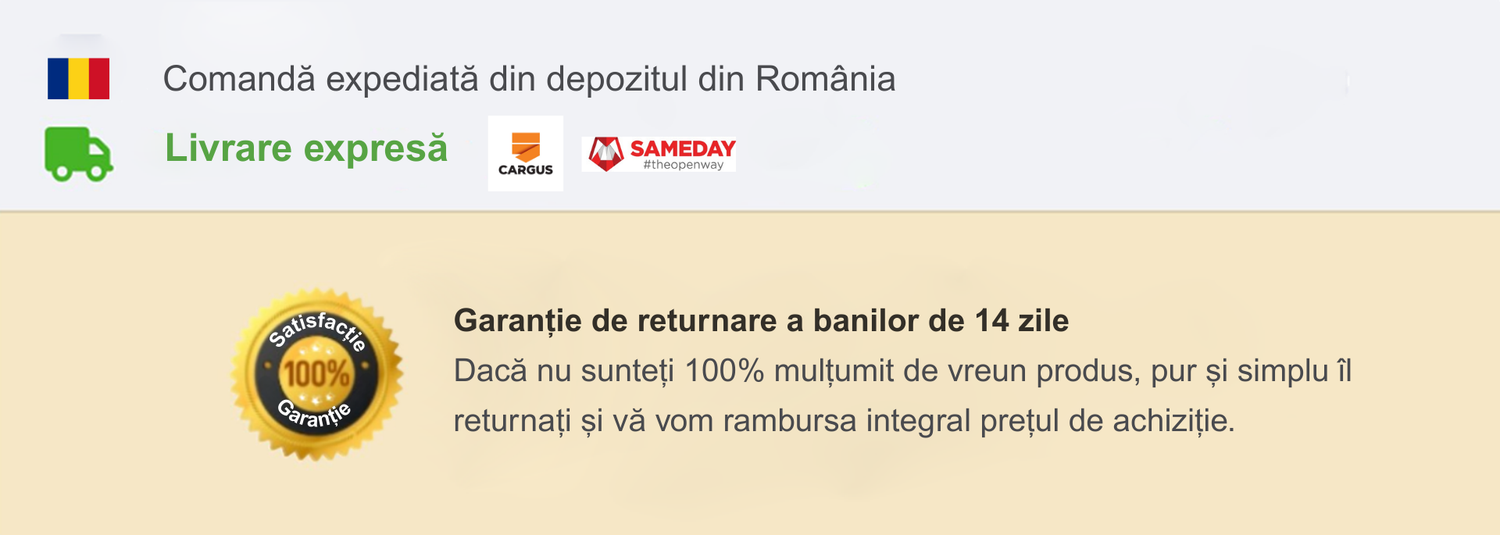 Comandă expediată din depozitul din România

Livrare expresă

CARGUS

SAMEDAY
#theopenway

Satisfacție
100%
Garanție

Garanție de returnare a banilor de 14 zile

Dacă nu sunteți 100% mulțumit de vreun produs, pur și simplu îl returnați și vă vom rambursa integral prețul de achiziție.