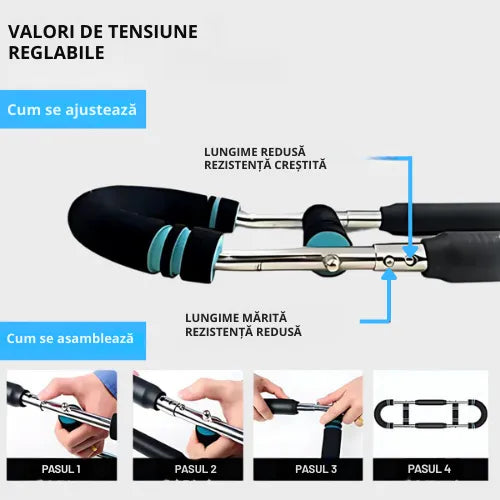 VALORI DE TENSIUNE REGLABILE

Cum se ajustează

LUNGIME REDUSĂ
REZISTENȚĂ CREȘTITĂ

LUNGIME MĂRITĂ
REZISTENȚĂ REDUSĂ

Cum se asamblează

PASUL 1

PASUL 2

PASUL 3

PASUL 4